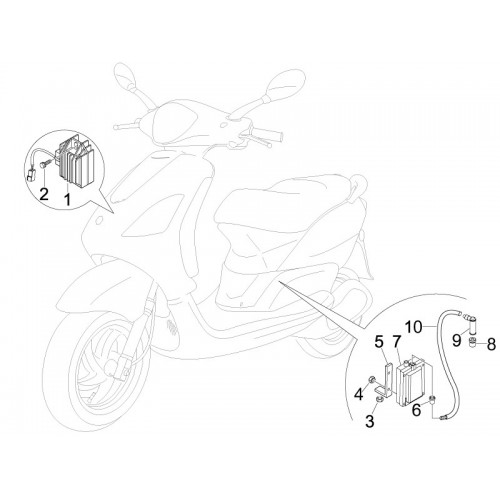 2 1

10 9 8

5 7

4

6

3